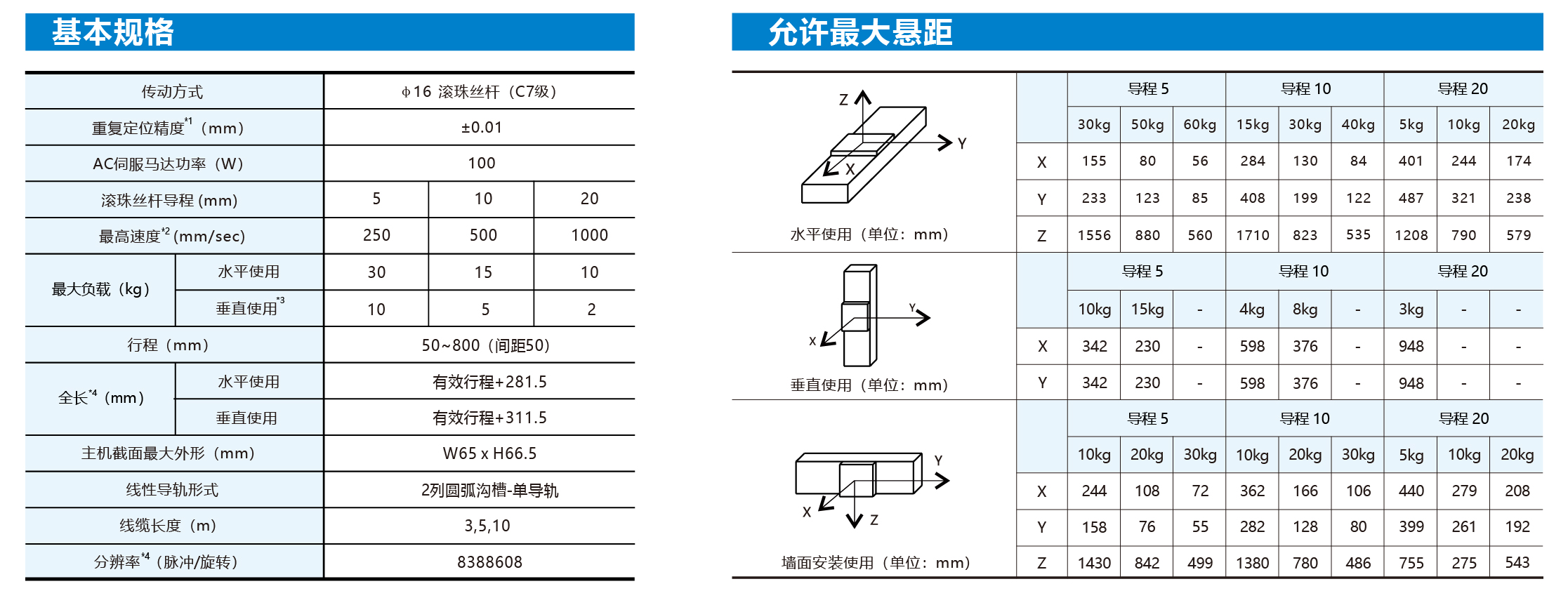 基本规格

| 传动方式 | | ϕ16 滚珠丝杆（C7级） | | |
|---|---|---|---|---|
| 重复定位精度$^{*1}$（mm） | | ±0.01 | | |
| AC伺服马达功率（W） | | 100 | | |
| 滚珠丝杆导程 (mm) | | 5 | 10 | 20 |
| 最高速度$^{*2}$ (mm/sec) | | 250 | 500 | 1000 |
| 最大负载（kg） | 水平使用 | 30 | 15 | 10 |
| | 垂直使用$^{*3}$ | 10 | 5 | 2 |
| 行程（mm） | | 50~800（间距50） | | |
| 全长$^{*4}$（mm） | 水平使用 | 有效行程+281.5 | | |
| | 垂直使用 | 有效行程+311.5 | | |
| 主机截面最大外形（mm） | | W65 x H66.5 | | |
| 线性导轨形式 | | 2列圆弧沟槽-单导轨 | | |
| 线缆长度（m） | | 3,5,10 | | |
| 分辨率$^{*4}$（脉冲/旋转） | | 8388608 | | |

允许最大悬距

Z Y X
水平使用（单位：mm）

| | 导程 5 | | | 导程 10 | | | 导程 20 | | |
|---|---|---|---|---|---|---|---|---|---|
| | 30kg | 50kg | 60kg | 15kg | 30kg | 40kg | 5kg | 10kg | 20kg |
| X | 155 | 80 | 56 | 284 | 130 | 84 | 401 | 244 | 174 |
| Y | 233 | 123 | 85 | 408 | 199 | 122 | 487 | 321 | 238 |
| Z | 1556 | 880 | 560 | 1710 | 823 | 535 | 1208 | 790 | 579 |

Y X
垂直使用（单位：mm）

| | 导程 5 | | | 导程 10 | | | 导程 20 | | |
|---|---|---|---|---|---|---|---|---|---|
| | 10kg | 15kg | - | 4kg | 8kg | - | 3kg | - | - |
| X | 342 | 230 | - | 598 | 376 | - | 948 | - | - |
| Y | 342 | 230 | - | 598 | 376 | - | 948 | - | - |

Y X Z
墙面安装使用（单位：mm）

| | 导程 5 | | | 导程 10 | | | 导程 20 | | |
|---|---|---|---|---|---|---|---|---|---|
| | 10kg | 20kg | 30kg | 10kg | 20kg | 30kg | 5kg | 10kg | 20kg |
| X | 244 | 108 | 72 | 362 | 166 | 106 | 440 | 279 | 208 |
| Y | 158 | 76 | 55 | 282 | 128 | 80 | 399 | 261 | 192 |
| Z | 1430 | 842 | 499 | 1380 | 780 | 486 | 755 | 275 | 543 |